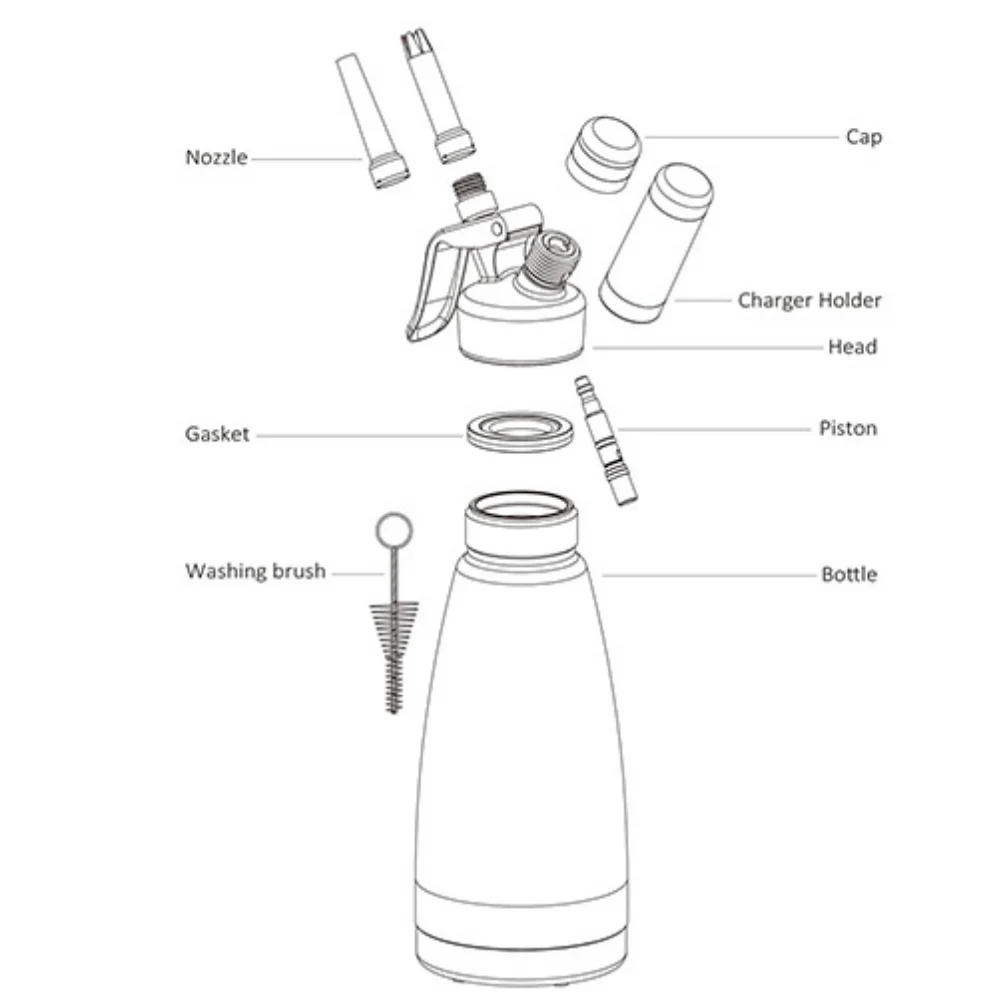 Nozzle
Cap
Charger Holder
Head
Gasket
Piston
Washing brush
Bottle