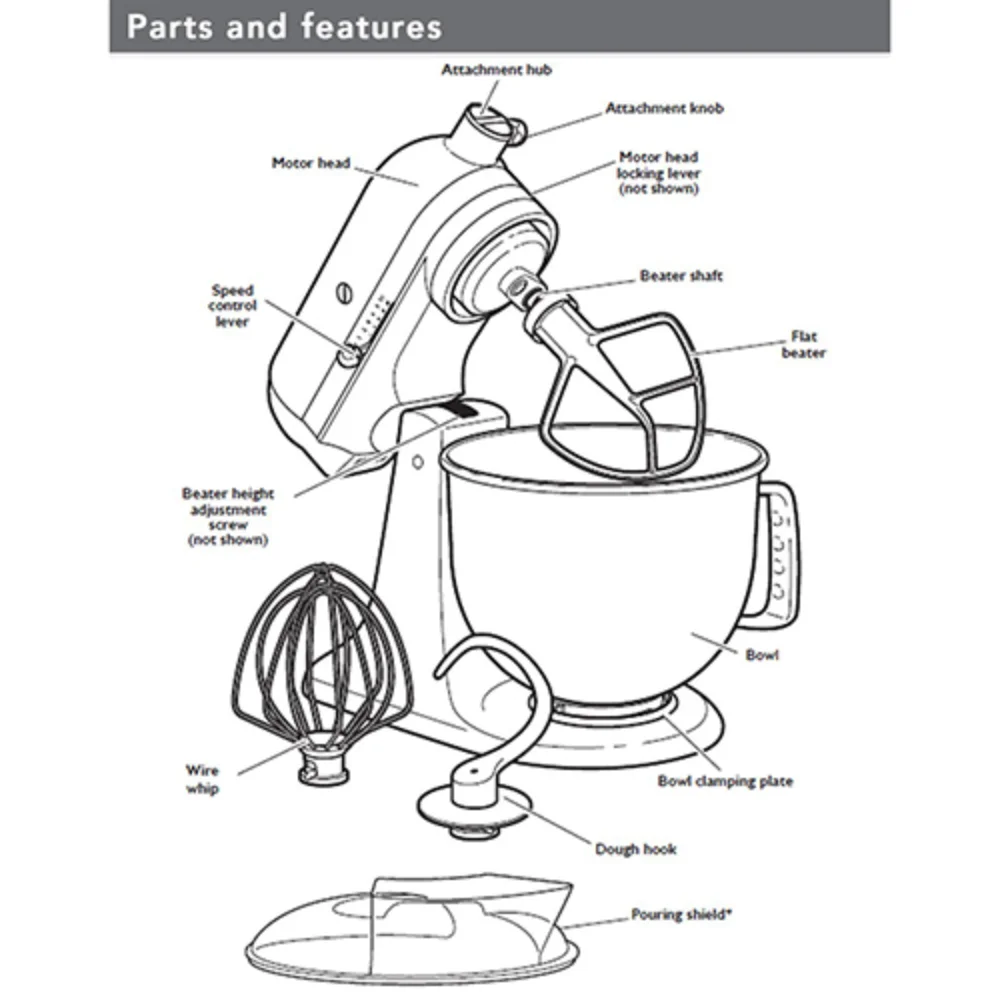 Parts and features

Attachment hub

Attachment knob

Motor head

Motor head locking lever (not shown)

Beater shaft

Speed control lever

Flat beater

Beater height adjustment screw (not shown)

Bowl

Wire whip

Bowl clamping plate

Dough hook

Pouring shield*